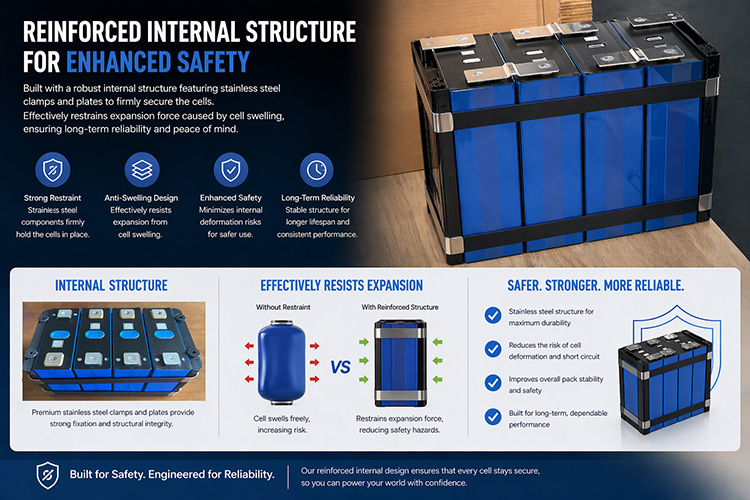 REINFORCED INTERNAL STRUCTURE FOR ENHANCED SAFETY

Built with a robust internal structure featuring stainless steel clamps and plates to firmly secure the cells.
Effectively restrains expansion force caused by cell swelling, ensuring long-term reliability and peace of mind.

Strong Restraint
Stainless steel components firmly hold the cells in place.

Anti-Swelling Design
Effectively resists expansion from cell swelling.

Enhanced Safety
Minimizes internal deformation risks for safer use.

Long-Term Reliability
Stable structure for longer lifespan and consistent performance.

INTERNAL STRUCTURE

Premium stainless steel clamps and plates provide strong fixation and structural integrity.

EFFECTIVELY RESISTS EXPANSION

Without Restraint

VS

With Reinforced Structure

Cell swells freely, increasing risk.

Restrains expansion force, reducing safety hazards.

SAFER. STRONGER. MORE RELIABLE.

Stainless steel structure for maximum durability

Reduces the risk of cell deformation and short circuit

Improves overall pack stability and safety

Built for long-term, dependable performance

Built for Safety. Engineered for Reliability.

Our reinforced internal design ensures that every cell stays secure, so you can power your world with confidence.